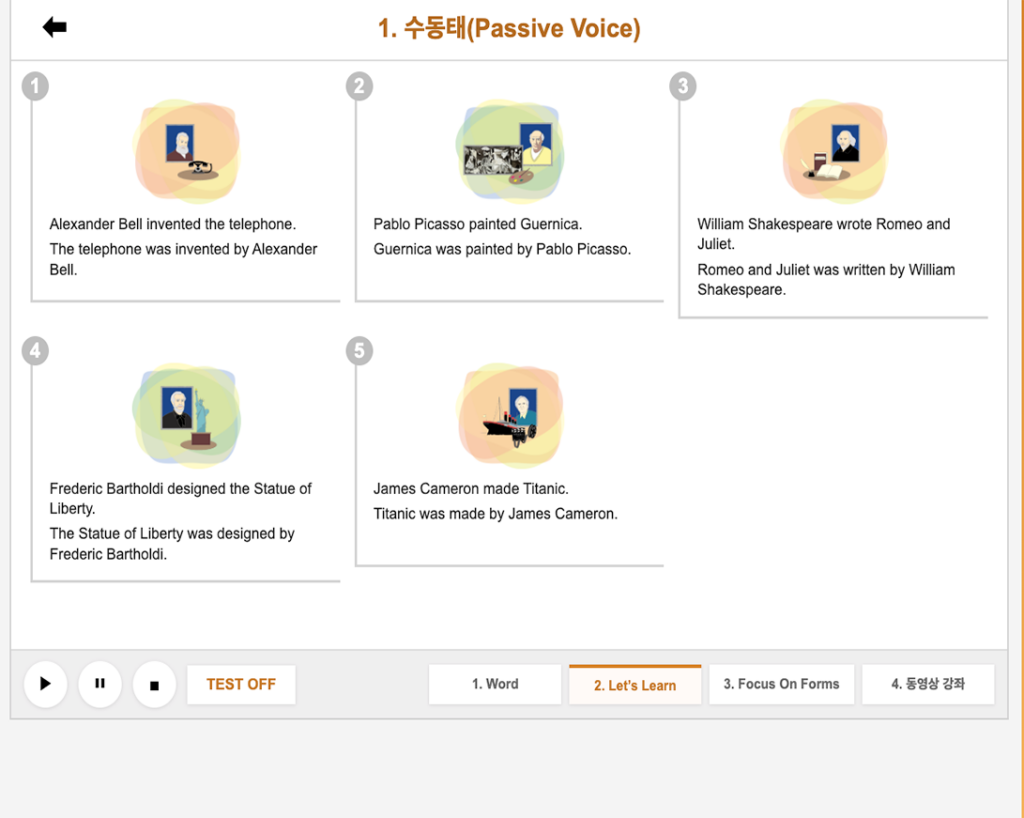 1. 수동태(Passive Voice)

1
Alexander Bell invented the telephone.
The telephone was invented by Alexander Bell.

2
Pablo Picasso painted Guernica.
Guernica was painted by Pablo Picasso.

3
William Shakespeare wrote Romeo and Juliet.
Romeo and Juliet was written by William Shakespeare.

4
Frederic Bartholdi designed the Statue of Liberty.
The Statue of Liberty was designed by Frederic Bartholdi.

5
James Cameron made Titanic.
Titanic was made by James Cameron.

TEST OFF

1. Word
2. Let's Learn
3. Focus On Forms
4. 동영상 강좌